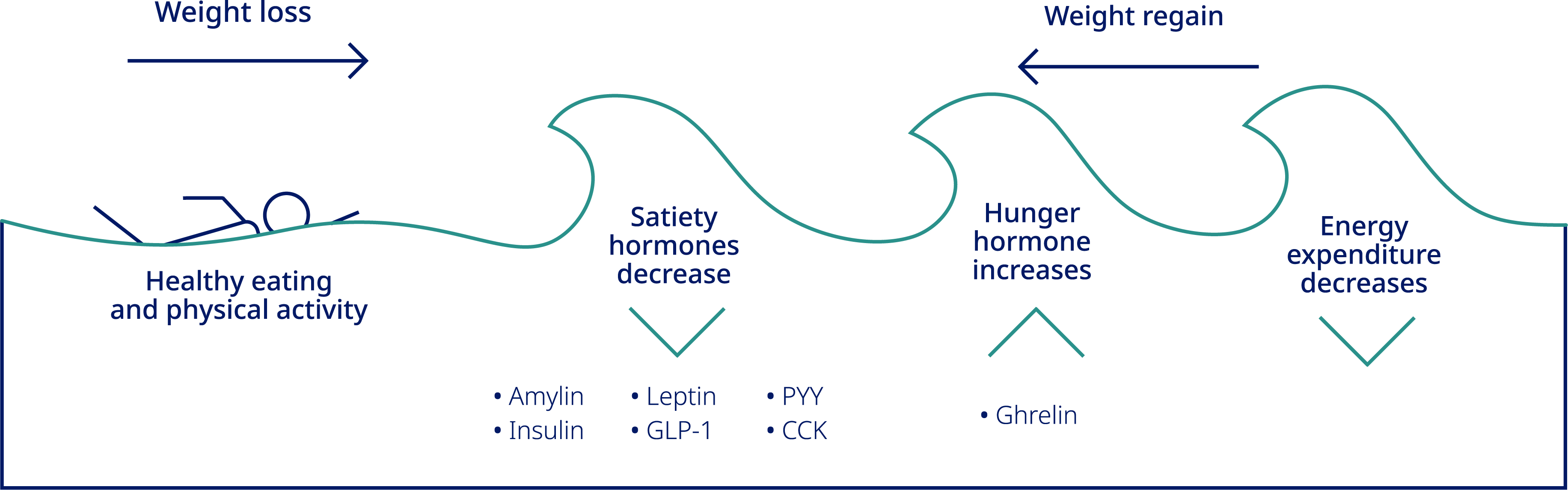 Weight loss

Weight regain

Healthy eating and physical activity

Satiety hormones decrease

• Amylin
• Insulin

• Leptin
• GLP-1

• PYY
• CCK

Hunger hormone increases

• Ghrelin

Energy expenditure decreases