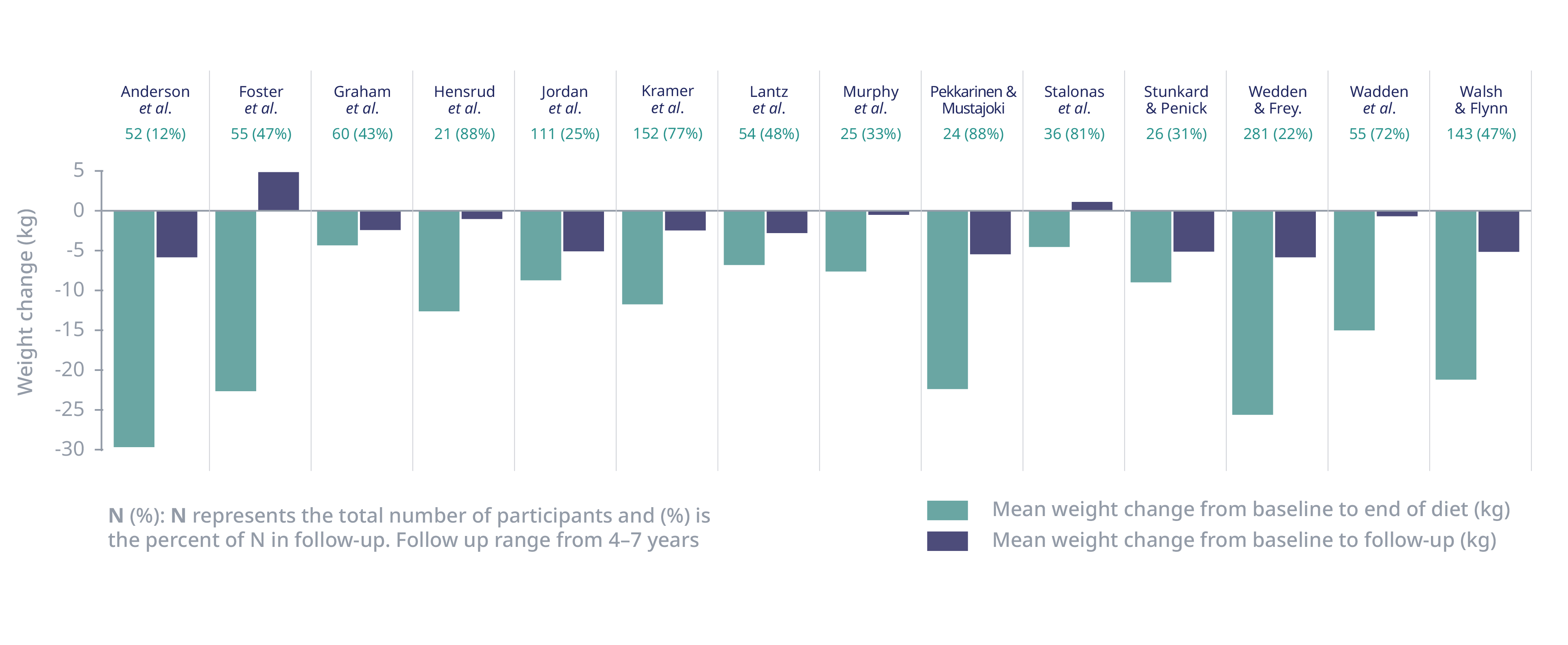 Anderson et al.
52 (12%)

Foster et al.
55 (47%)

Graham et al.
60 (43%)

Hensrud et al.
21 (88%)

Jordan et al.
111 (25%)

Kramer et al.
152 (77%)

Lantz et al.
54 (48%)

Murphy et al.
25 (33%)

Pekkarinen & Mustajoki
24 (88%)

Stalonas et al.
36 (81%)

Stunkard & Penick
26 (31%)

Wedden & Frey.
281 (22%)

Wadden et al.
55 (72%)

Walsh & Flynn
143 (47%)

Weight change (kg)

5
0
-5
-10
-15
-20
-25
-30

N (%): N represents the total number of participants and (%) is the percent of N in follow-up. Follow up range from 4–7 years

Mean weight change from baseline to end of diet (kg)
Mean weight change from baseline to follow-up (kg)