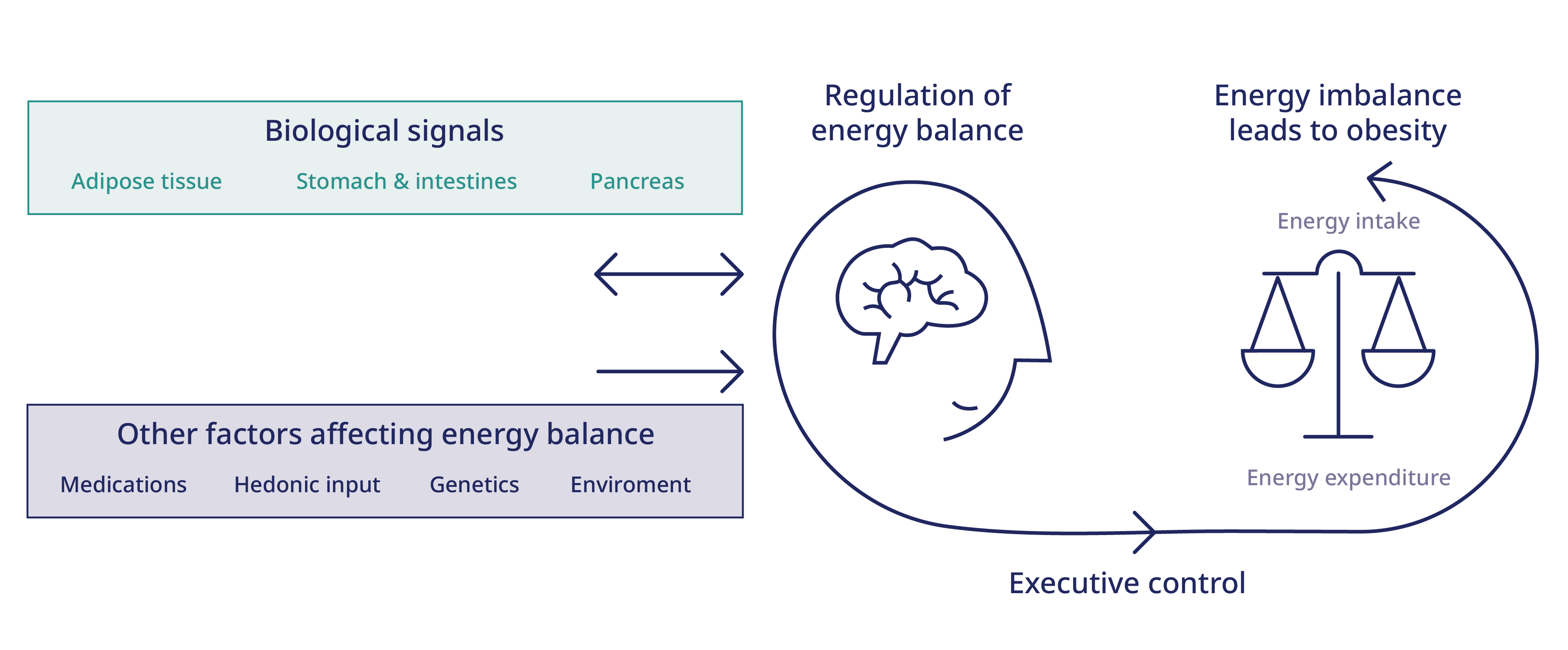 Biological signals

Adipose tissue Stomach & intestines Pancreas

Other factors affecting energy balance

Medications Hedonic input Genetics Enviroment

Regulation of energy balance

Energy imbalance leads to obesity

Energy intake

Energy expenditure

Executive control