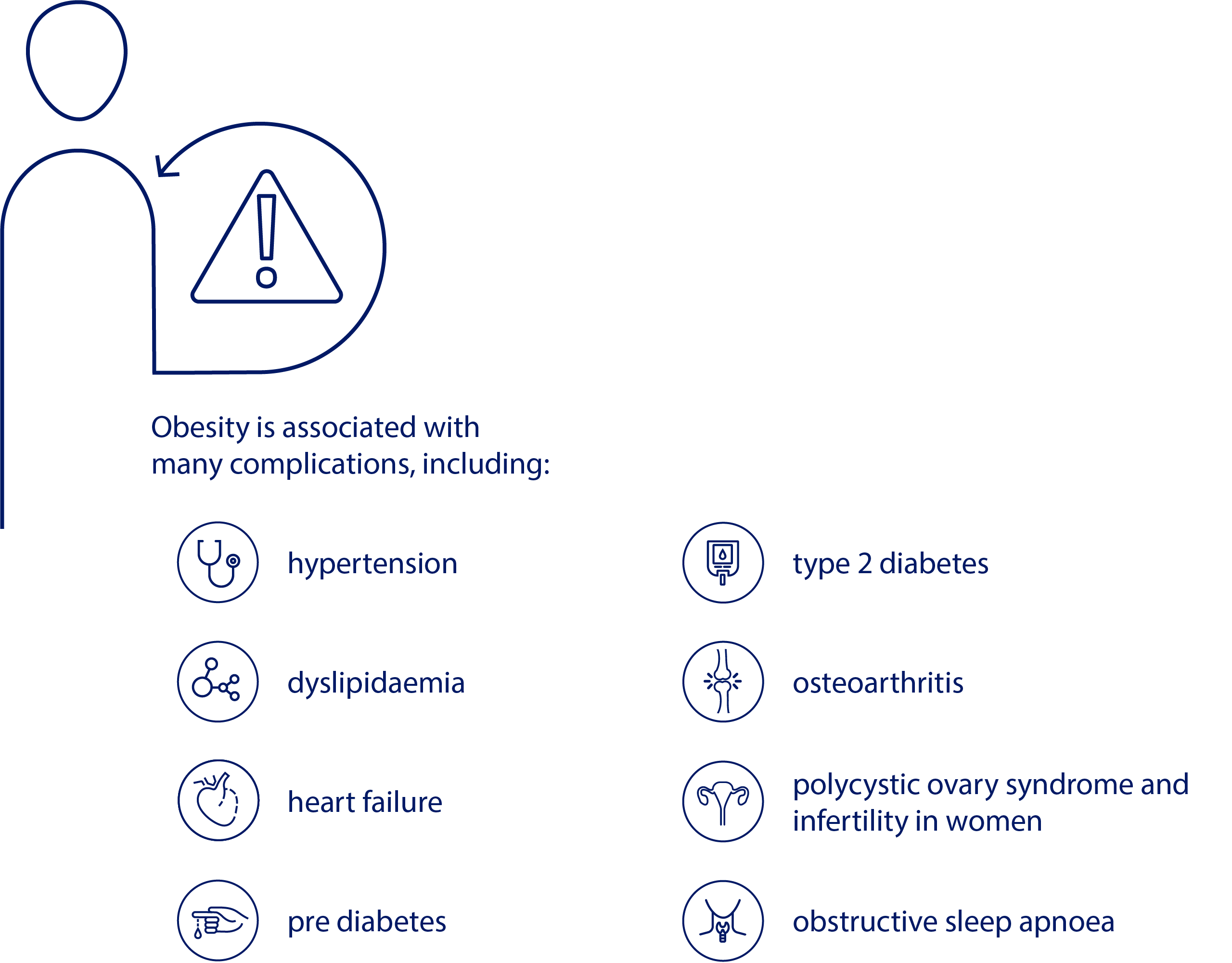 Obesity is associated with many complications, including:

hypertension

dyslipidaemia

heart failure

pre diabetes

type 2 diabetes

osteoarthritis

polycystic ovary syndrome and infertility in women

obstructive sleep apnoea