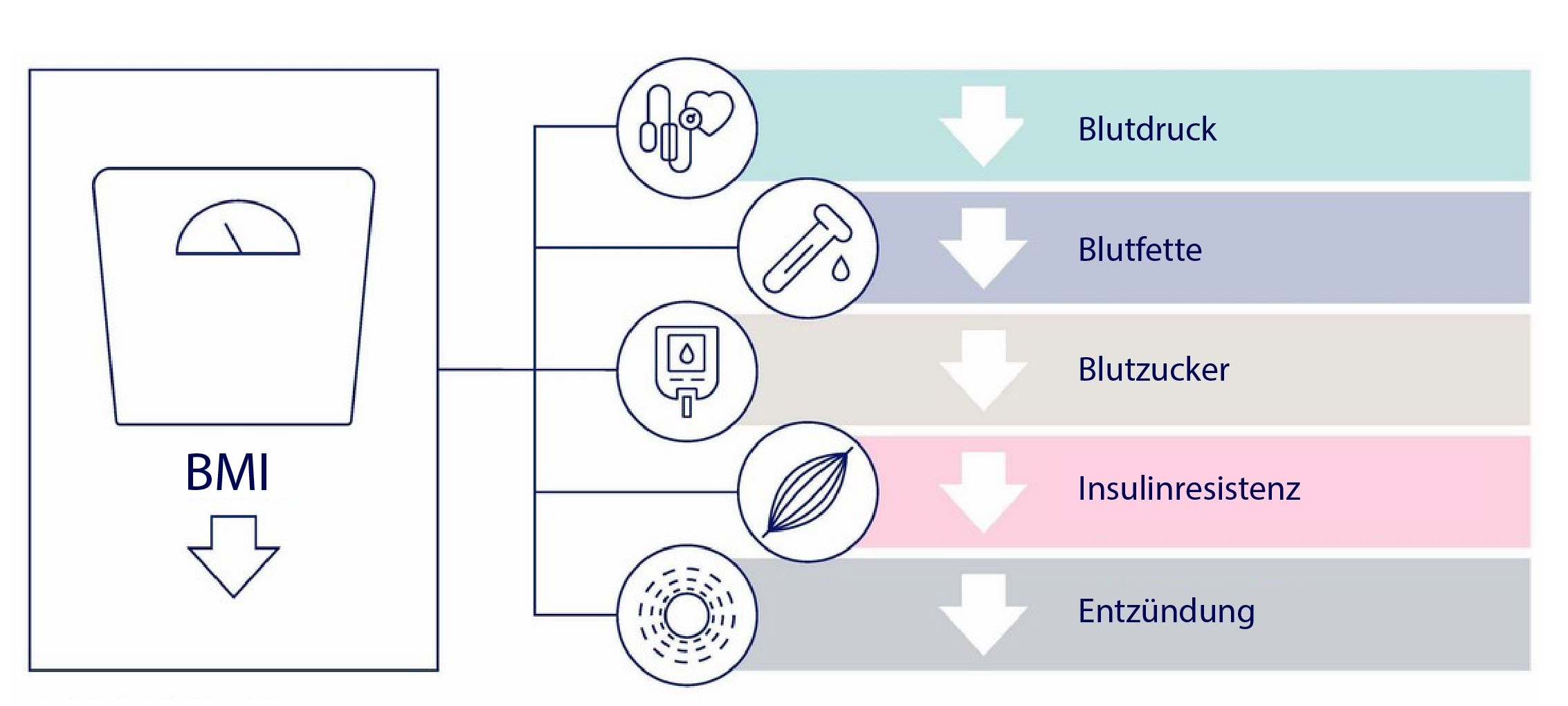 BMI

Blutdruck

Blutfette

Blutzucker

Insulinresistenz

Entzündung