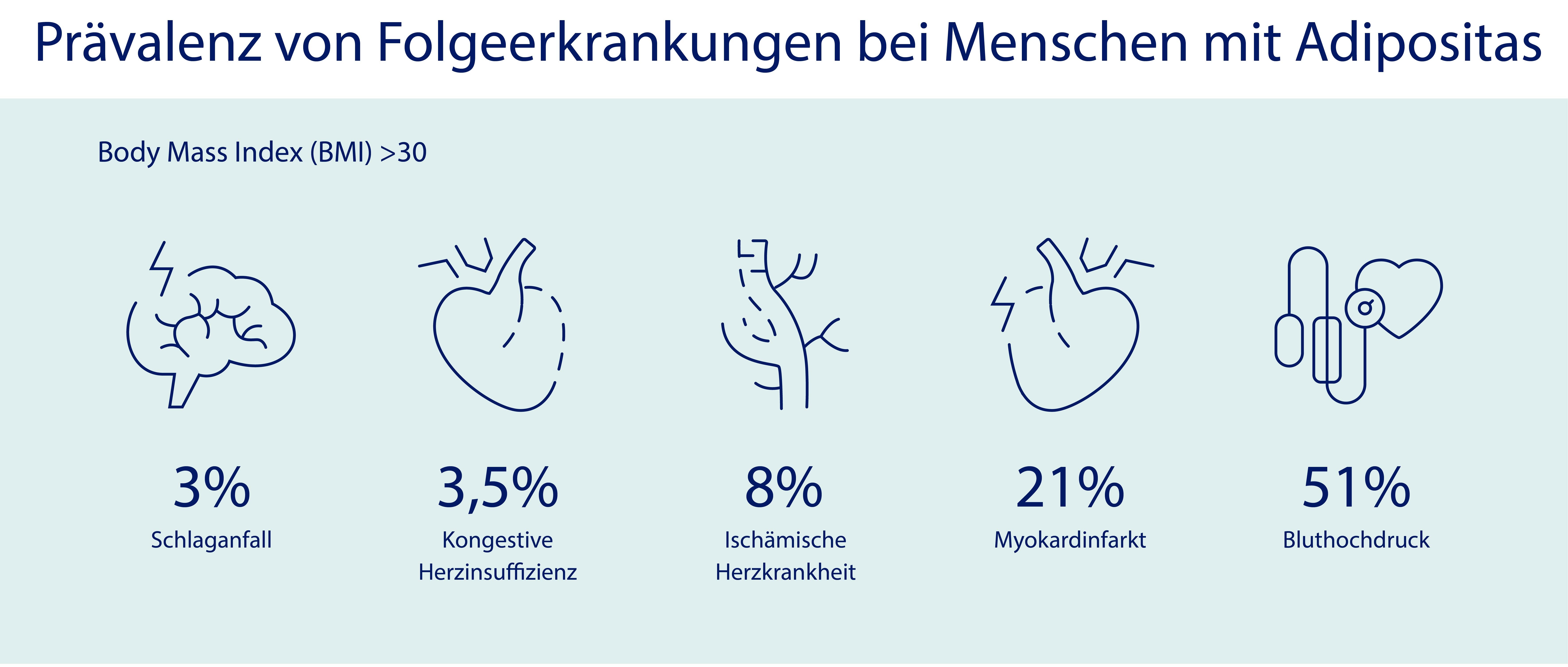 Prävalenz von Folgeerkrankungen bei Menschen mit Adipositas

Body Mass Index (BMI) >30

3%
Schlaganfall

3,5%
Kongestive Herzinsuffizienz

8%
Ischämische Herzkrankheit

21%
Myokardinfarkt

51%
Bluthochdruck